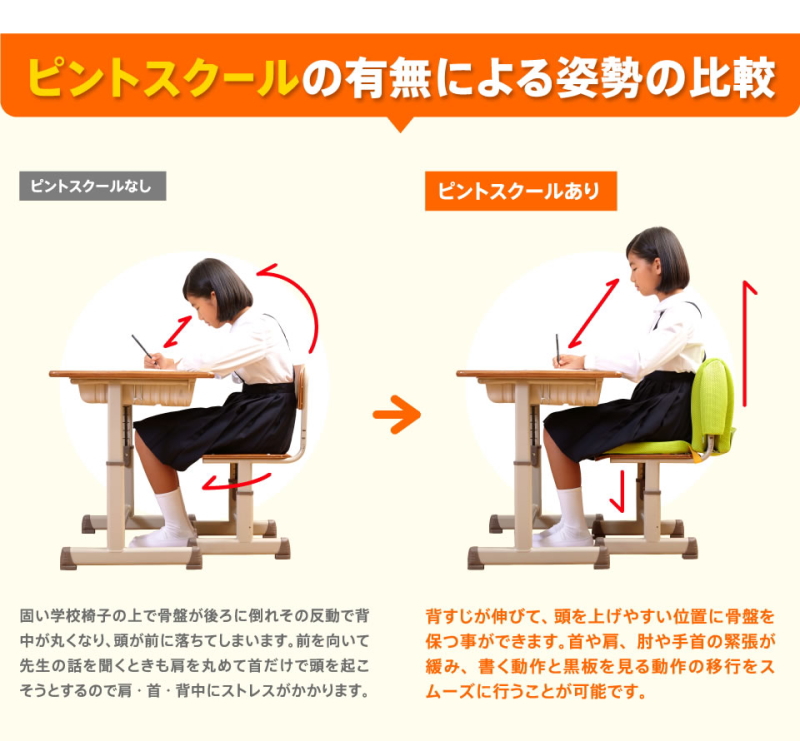 ピントスクールの有無による姿勢の比較

ピントスクールなし

固い学校椅子の上で骨盤が後ろに倒れその反動で背中が丸くなり、頭が前に落ちてしまいます。前を向いて先生の話を聞くときも肩を丸めて首だけで頭を起こそうとするので肩・首・背中にストレスがかかります。

ピントスクールあり

背すじが伸びて、頭を上げやすい位置に骨盤を保つ事ができます。首や肩、肘や手首の緊張が緩み、書く動作と黒板を見る動作の移行をスムーズに行うことが可能です。