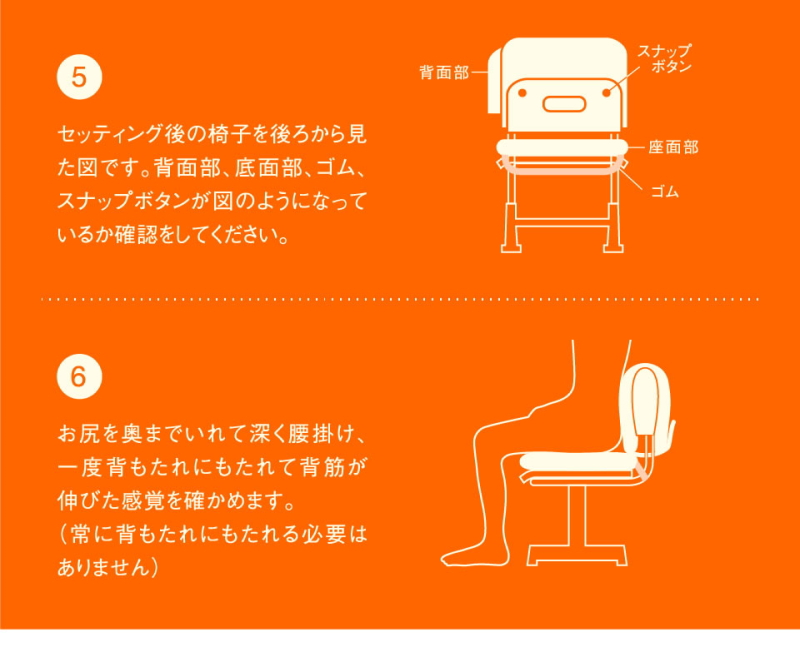 5

セッティング後の椅子を後ろから見た図です。背面部、底面部、ゴム、スナップボタンが図のようになっているか確認をしてください。

背面部

スナップボタン

座面部

ゴム

6

お尻を奥までいれて深く腰掛け、一度背もたれにもたれて背筋が伸びた感覚を確かめます。
（常に背もたれにもたれる必要はありません）